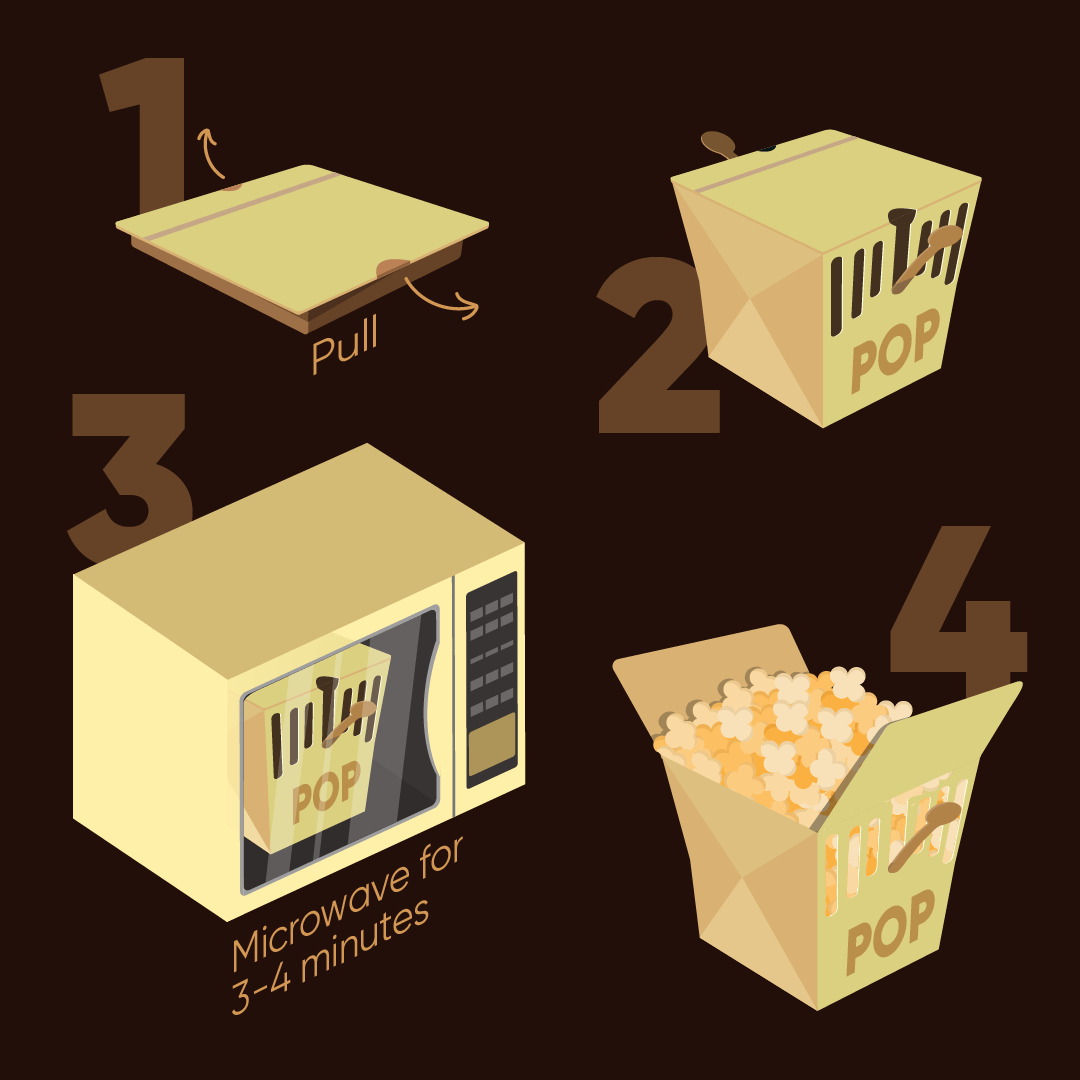 1

Pull

2

POP

3

POP

Microwave for 3-4 minutes

4

POP