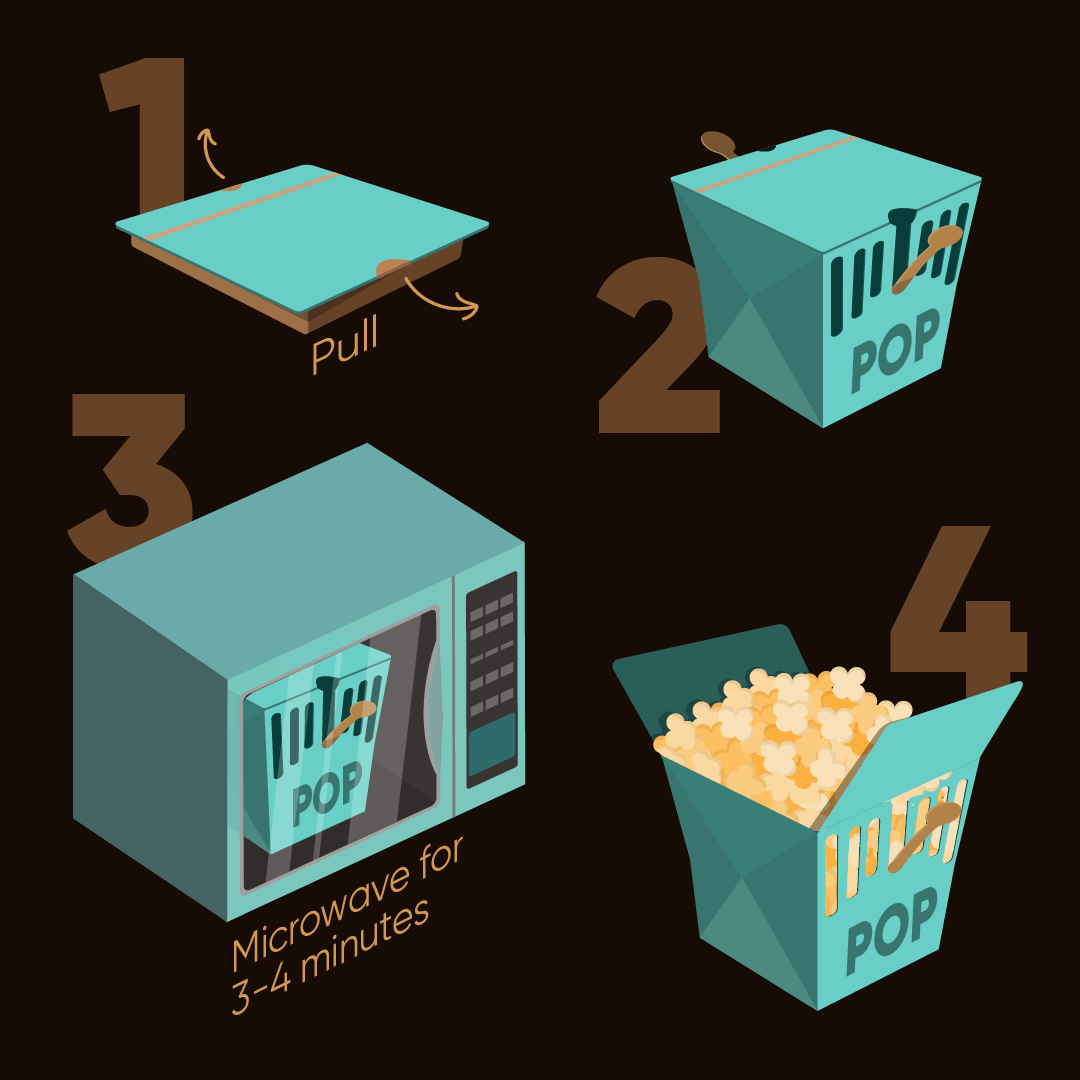 1

Pull

2

POP

3

POP

Microwave for 3-4 minutes

4

POP